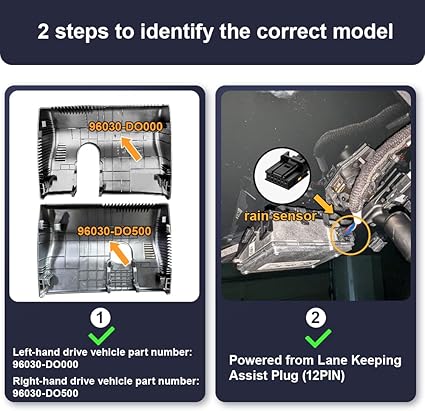 2 steps to identify the correct model

96030-DO000

96030-DO500

1

Left-hand drive vehicle part number: 96030-DO000

Right-hand drive vehicle part number: 96030-DO500

rain sensor

2

Powered from Lane Keeping Assist Plug (12PIN)