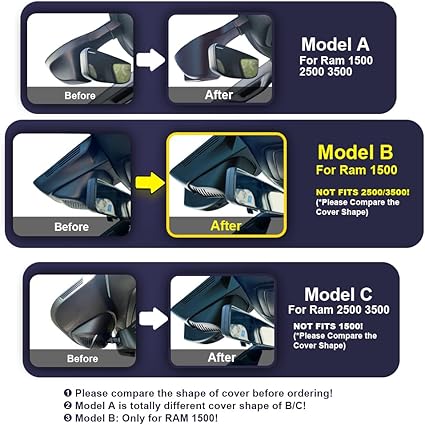 Before

After

Model A
For Ram 1500 2500 3500

Before

After

Model B
For Ram 1500

NOT FITS 2500/3500!
(*Please Compare the Cover Shape)

Before

After

Model C
For Ram 2500 3500

NOT FITS 1500!
(*Please Compare the Cover Shape)

❶ Please compare the shape of cover before ordering!
❷ Model A is totally different cover shape of B/C!
❸ Model B: Only for RAM 1500!