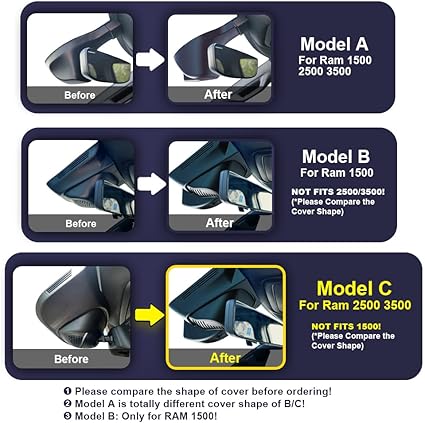 Before

After

Model A
For Ram 1500 2500 3500

Before

After

Model B
For Ram 1500

NOT FITS 2500/3500!
(*Please Compare the Cover Shape)

Before

After

Model C
For Ram 2500 3500

NOT FITS 1500!
(*Please Compare the Cover Shape)

❶ Please compare the shape of cover before ordering!
❷ Model A is totally different cover shape of B/C!
❸ Model B: Only for RAM 1500!