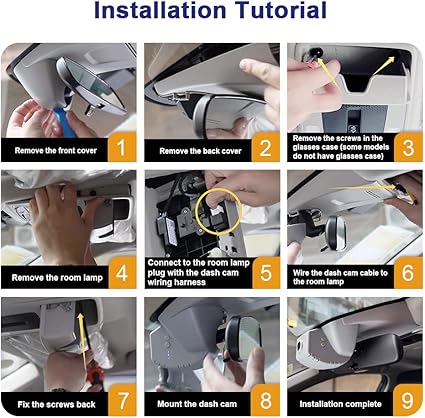 Installation Tutorial

Remove the front cover 1

Remove the back cover 2

Remove the screws in the glasses case (some models do not have glasses case) 3

Remove the room lamp 4

Connect to the room lamp plug with the dash cam wiring harness 5

Wire the dash cam cable to the room lamp 6

Fix the screws back 7

Mount the dash cam 8

Installation complete 9