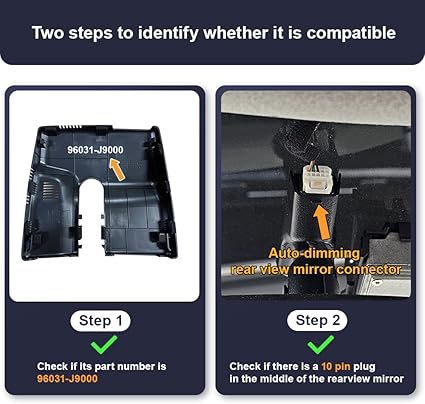 Two steps to identify whether it is compatible

96031-J9000

Step 1

Check if its part number is 96031-J9000

Auto-dimming rear view mirror connector

Step 2

Check if there is a 10 pin plug in the middle of the rearview mirror